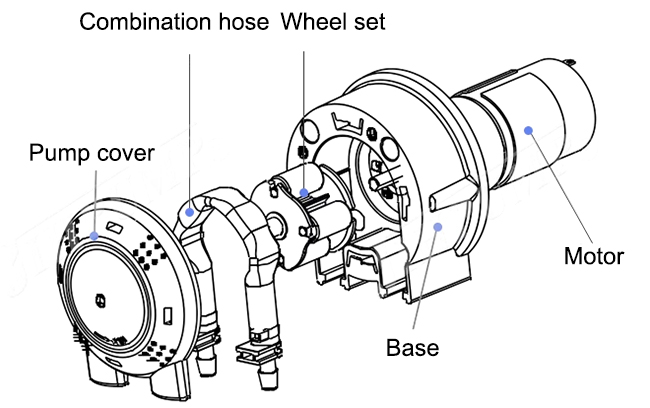 Combination hose Wheel set

Pump cover

Motor

Base