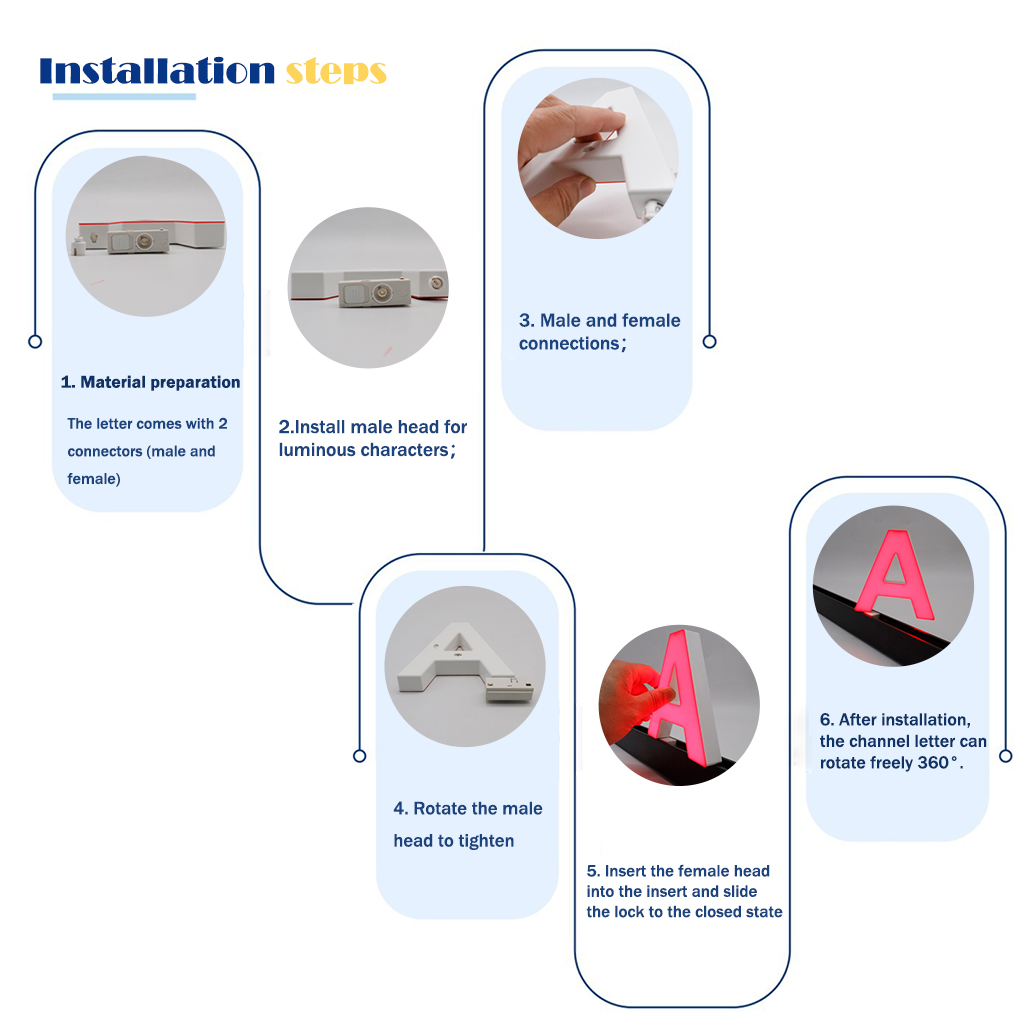 Installation steps

1. Material preparation

The letter comes with 2 connectors (male and female)

2.Install male head for luminous characters;

3. Male and female connections;

4. Rotate the male head to tighten

5. Insert the female head into the insert and slide the lock to the closed state

6. After installation, the channel letter can rotate freely 360°.