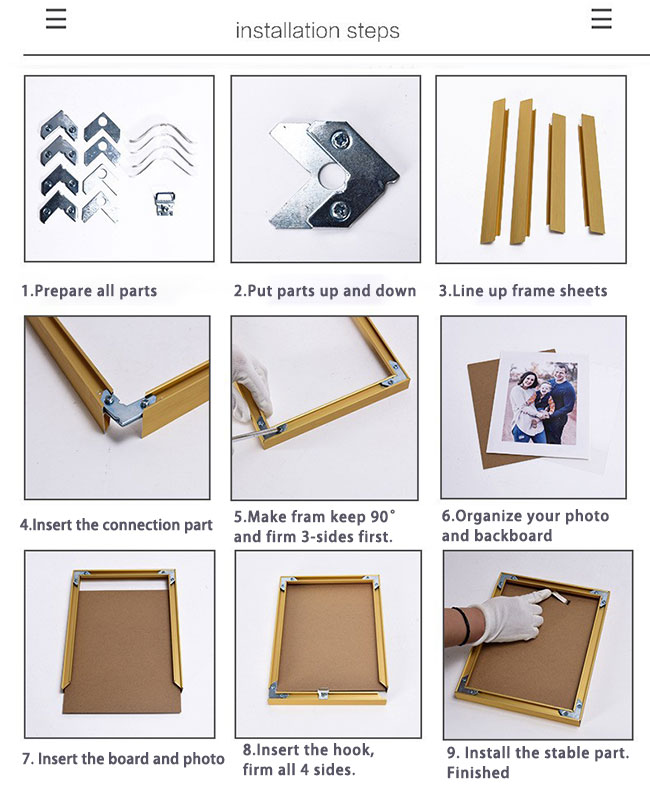 installation steps

1.Prepare all parts

2.Put parts up and down

3.Line up frame sheets

4.Insert the connection part

5.Make fram keep 90° and firm 3-sides first.

6.Organize your photo and backboard

7. Insert the board and photo

8.Insert the hook, firm all 4 sides.

9. Install the stable part. Finished