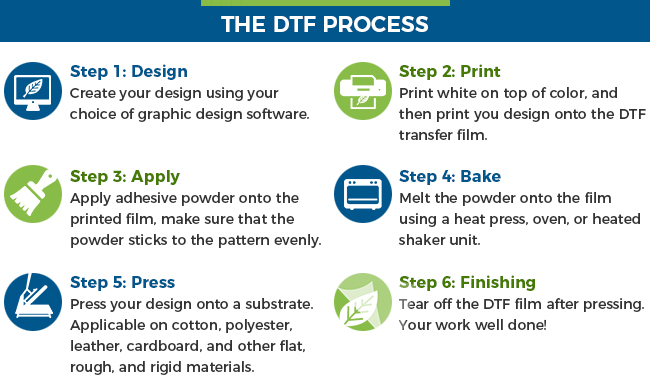 THE DTF PROCESS

Step 1: Design
Create your design using your choice of graphic design software.

Step 2: Print
Print white on top of color, and then print you design onto the DTF transfer film.

Step 3: Apply
Apply adhesive powder onto the printed film, make sure that the powder sticks to the pattern evenly.

Step 4: Bake
Melt the powder onto the film using a heat press, oven, or heated shaker unit.

Step 5: Press
Press your design onto a substrate. Applicable on cotton, polyester, leather, cardboard, and other flat, rough, and rigid materials.

Step 6: Finishing
Tear off the DTF film after pressing. Your work well done!