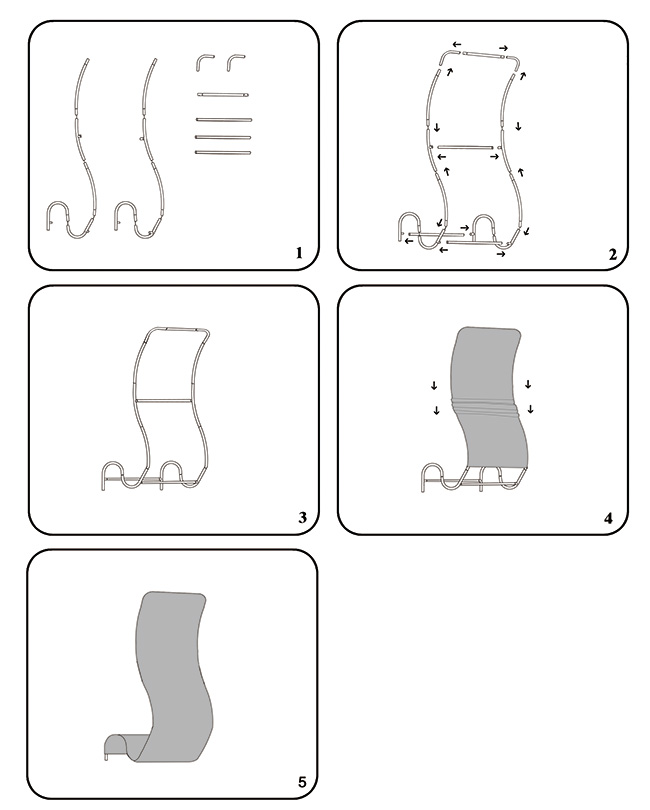 1

2

3

4

5