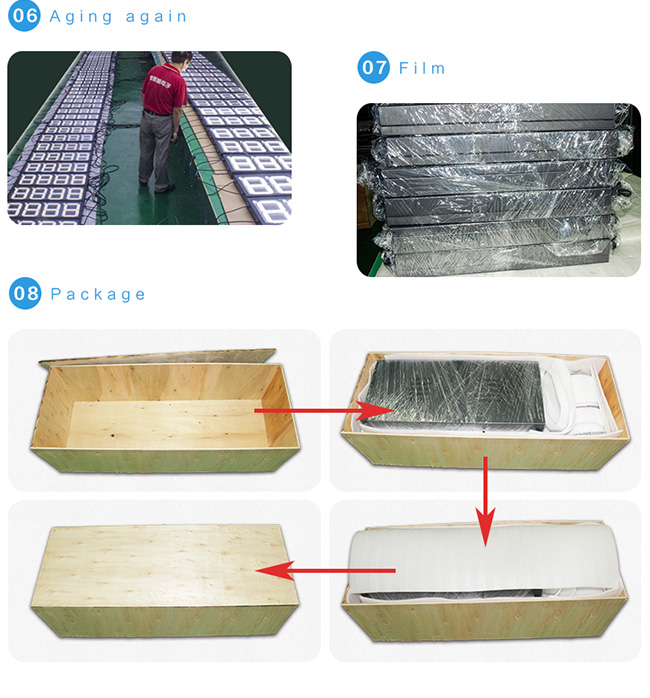 06 Aging again

07 Film

08 Package