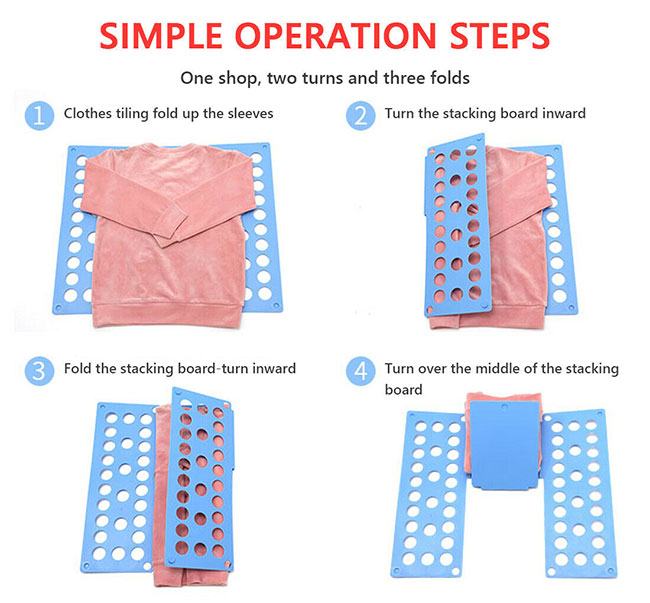 SIMPLE OPERATION STEPS

One shop, two turns and three folds

1 Clothes tiling fold up the sleeves

2 Turn the stacking board inward

3 Fold the stacking board-turn inward

4 Turn over the middle of the stacking board