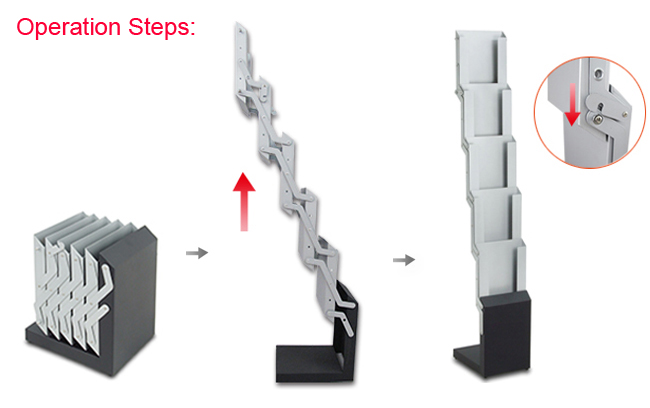 Operation Steps: