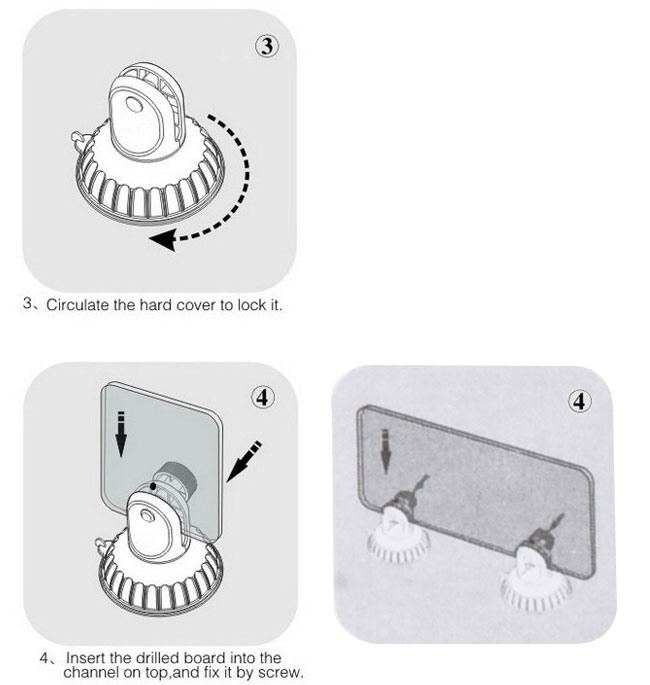 ③

3、Circulate the hard cover to lock it.

④

④

4、Insert the drilled board into the channel on top,and fix it by screw.