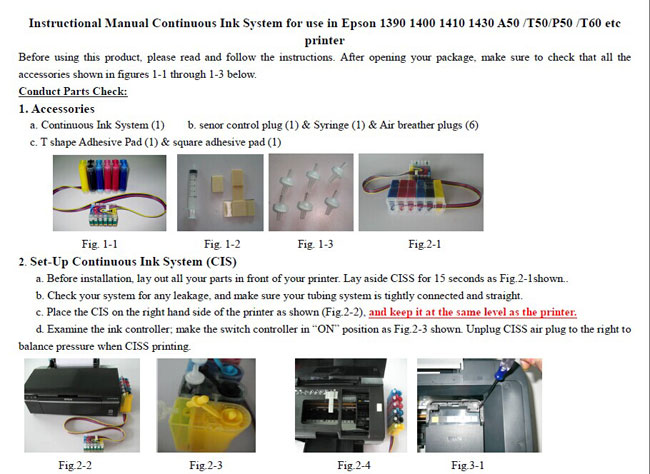 Instructional Manual Continuous Ink System for use in Epson 1390 1400 1410 1430 A50 /T50/P50 /T60 etc printer

Before using this product, please read and follow the instructions. After opening your package, make sure to check that all the accessories shown in figures 1-1 through 1-3 below.

Conduct Parts Check:

1. Accessories

a. Continuous Ink System (1) b. senor control plug (1) & Syringe (1) & Air breather plugs (6)

c. T shape Adhesive Pad (1) & square adhesive pad (1)

Fig. 1-1 Fig. 1-2 Fig. 1-3 Fig.2-1

2. Set-Up Continuous Ink System (CIS)

a. Before installation, lay out all your parts in front of your printer. Lay aside CISS for 15 seconds as Fig.2-1shown..

b. Check your system for any leakage, and make sure your tubing system is tightly connected and straight.

c. Place the CIS on the right hand side of the printer as shown (Fig.2-2), and keep it at the same level as the printer.

d. Examine the ink controller; make the switch controller in "ON" position as Fig.2-3 shown. Unplug CISS air plug to the right to balance pressure when CISS printing.

Fig.2-2 Fig.2-3 Fig.2-4 Fig.3-1