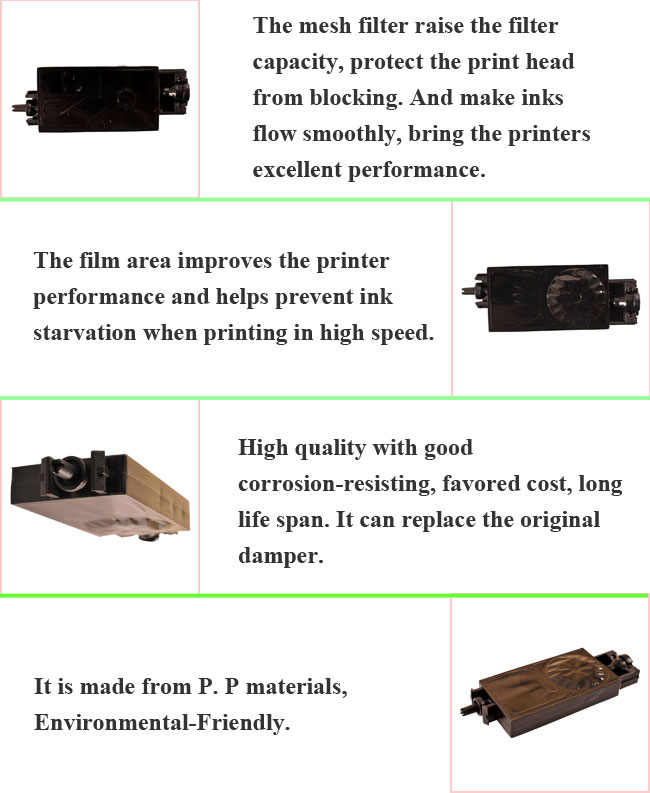 The mesh filter raise the filter capacity, protect the print head from blocking. And make inks flow smoothly, bring the printers excellent performance.

The film area improves the printer performance and helps prevent ink starvation when printing in high speed.

High quality with good corrosion-resisting, favored cost, long life span. It can replace the original damper.

It is made from P. P materials, Environmental-Friendly.