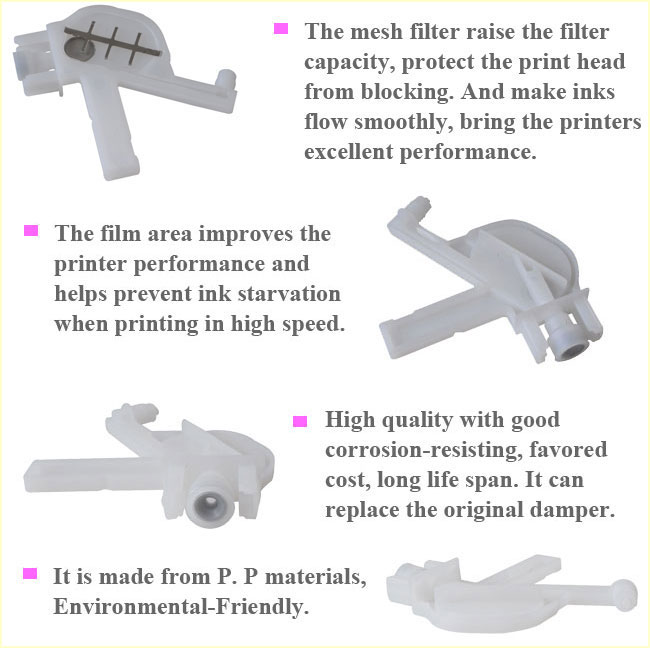 The mesh filter raise the filter capacity, protect the print head from blocking. And make inks flow smoothly, bring the printers excellent performance.

The film area improves the printer performance and helps prevent ink starvation when printing in high speed.

High quality with good corrosion-resisting, favored cost, long life span. It can replace the original damper.

It is made from P. P materials, Environmental-Friendly.