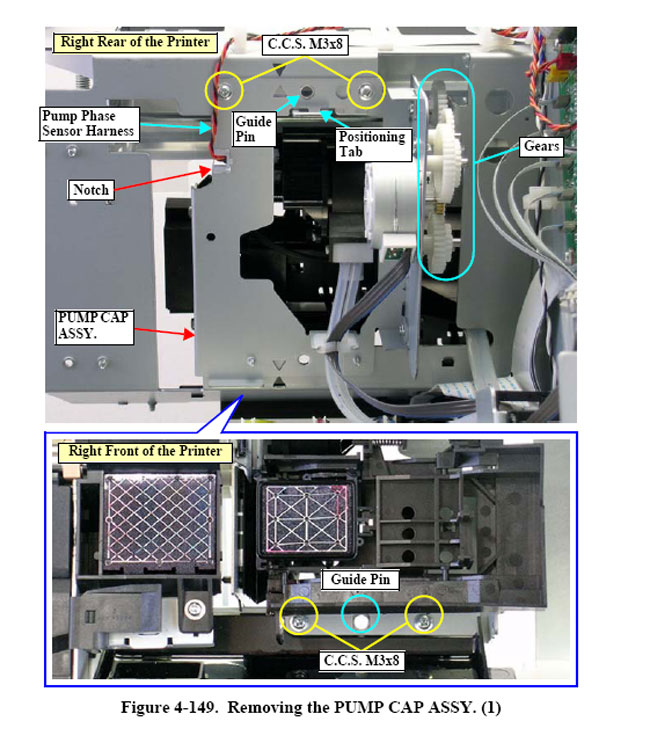 Right Rear of the Printer

C.C.S. M3x8

Pump Phase Sensor Harness

Guide Pin

Positioning Tab

Gears

Notch

PUMP CAP ASSY.

Right Front of the Printer

Guide Pin

C.C.S. M3x8

Figure 4-149. Removing the PUMP CAP ASSY. (1)