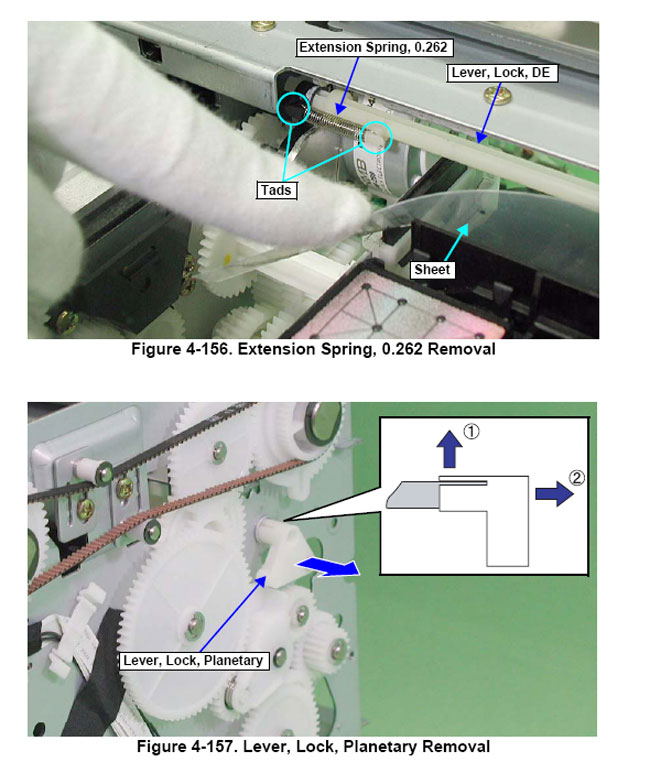 Extension Spring, 0.262

Lever, Lock, DE

Tads

Sheet

Figure 4-156. Extension Spring, 0.262 Removal

①

②

Lever, Lock, Planetary

Figure 4-157. Lever, Lock, Planetary Removal