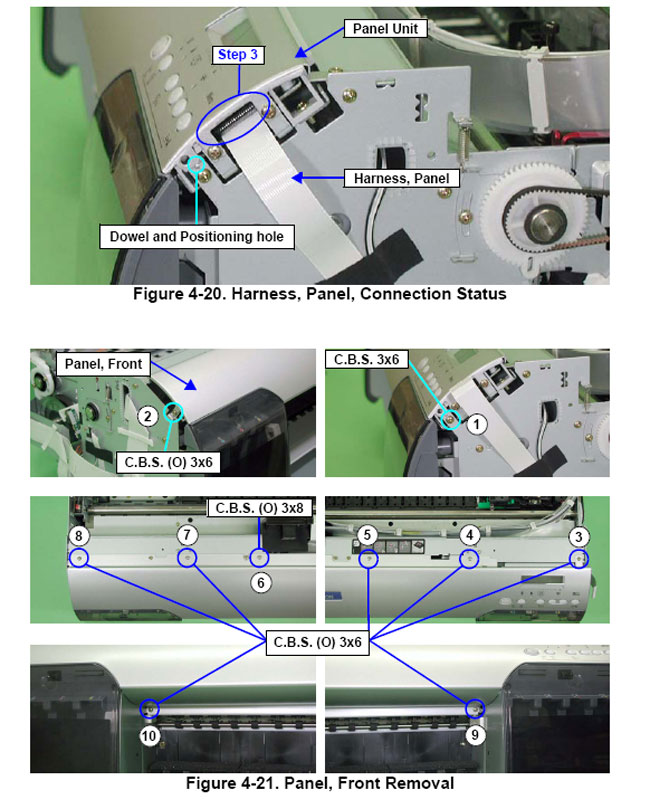 Panel Unit

Step 3

Harness, Panel

Dowel and Positioning hole

Figure 4-20. Harness, Panel, Connection Status

Panel, Front

2

C.B.S. (O) 3x6

C.B.S. 3x6

1

C.B.S. (O) 3x8

8

7

6

5

4

3

C.B.S. (O) 3x6

10

9

Figure 4-21. Panel, Front Removal