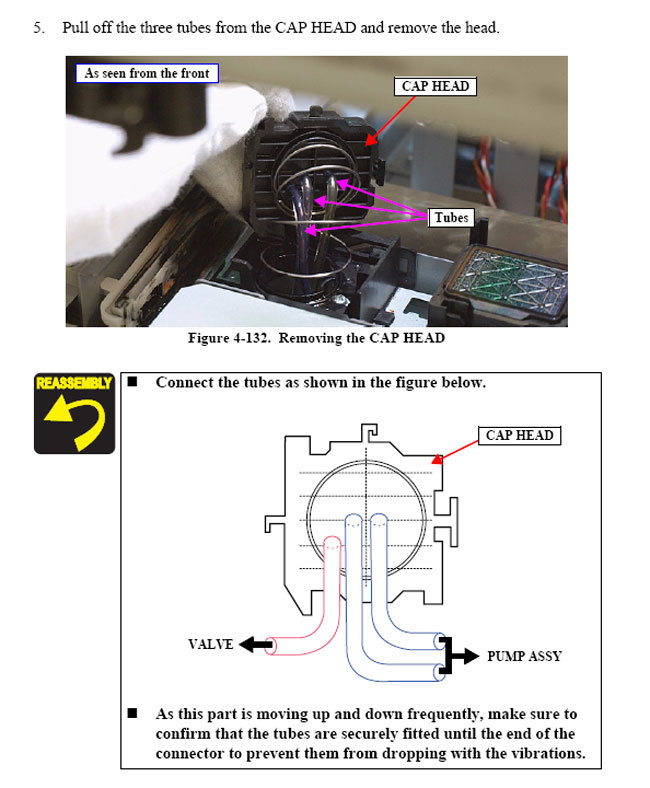 5. Pull off the three tubes from the CAP HEAD and remove the head.

As seen from the front

CAP HEAD

Tubes

Figure 4-132. Removing the CAP HEAD

REASSEMBLY

■ Connect the tubes as shown in the figure below.

CAP HEAD

VALVE

PUMP ASSY

■ As this part is moving up and down frequently, make sure to confirm that the tubes are securely fitted until the end of the connector to prevent them from dropping with the vibrations.