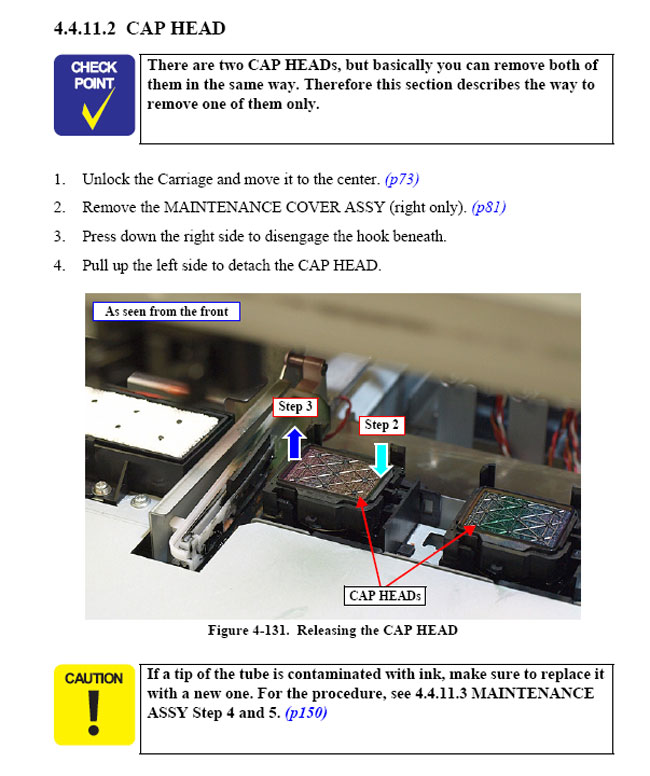 4.4.11.2 CAP HEAD

CHECK POINT

There are two CAP HEADs, but basically you can remove both of them in the same way. Therefore this section describes the way to remove one of them only.

1. Unlock the Carriage and move it to the center. (p73)
2. Remove the MAINTENANCE COVER ASSY (right only). (p81)
3. Press down the right side to disengage the hook beneath.
4. Pull up the left side to detach the CAP HEAD.

As seen from the front

Step 3

Step 2

CAP HEADs

Figure 4-131. Releasing the CAP HEAD

CAUTION

If a tip of the tube is contaminated with ink, make sure to replace it with a new one. For the procedure, see 4.4.11.3 MAINTENANCE ASSY Step 4 and 5. (p150)