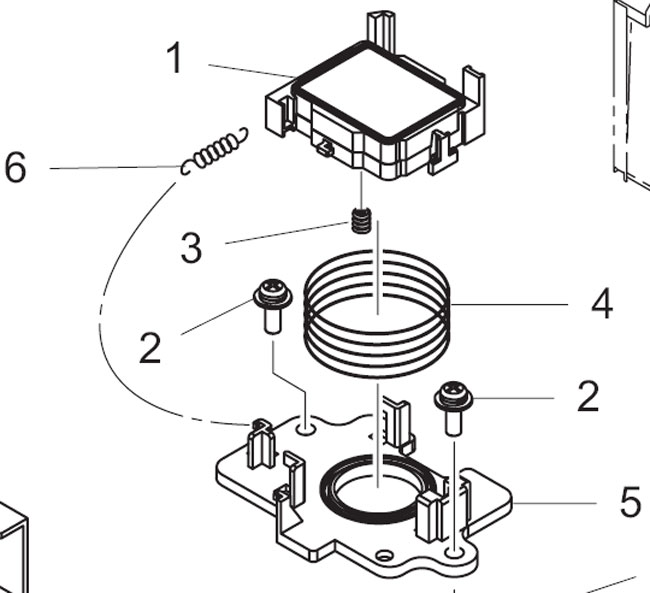 1
6
3
4
2
2
5