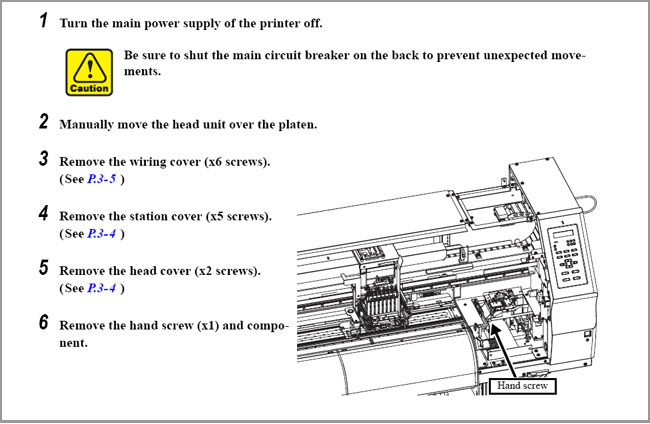 1 Turn the main power supply of the printer off.

Caution

Be sure to shut the main circuit breaker on the back to prevent unexpected movements.

2 Manually move the head unit over the platen.

3 Remove the wiring cover (x6 screws). (See P.3-5 )

4 Remove the station cover (x5 screws). (See P.3-4 )

5 Remove the head cover (x2 screws). (See P.3-4 )

6 Remove the hand screw (x1) and component.

Hand screw