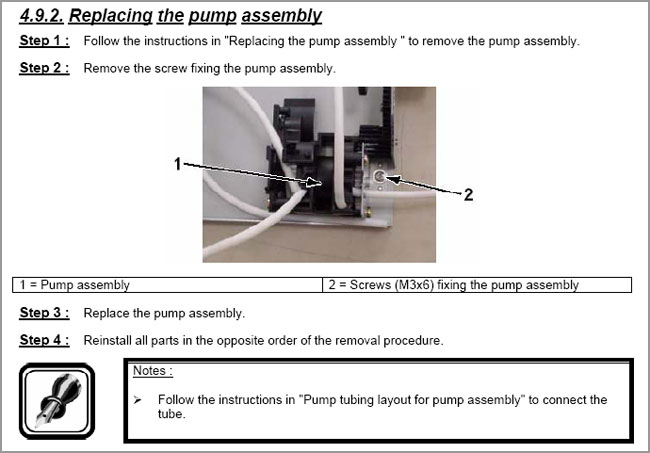 4.9.2. Replacing the pump assembly

Step 1 : Follow the instructions in "Replacing the pump assembly " to remove the pump assembly.

Step 2 : Remove the screw fixing the pump assembly.

1

2

| 1 = Pump assembly | 2 = Screws (M3x6) fixing the pump assembly |
|---|---|

Step 3 : Replace the pump assembly.

Step 4 : Reinstall all parts in the opposite order of the removal procedure.

Notes :

➢ Follow the instructions in "Pump tubing layout for pump assembly" to connect the tube.