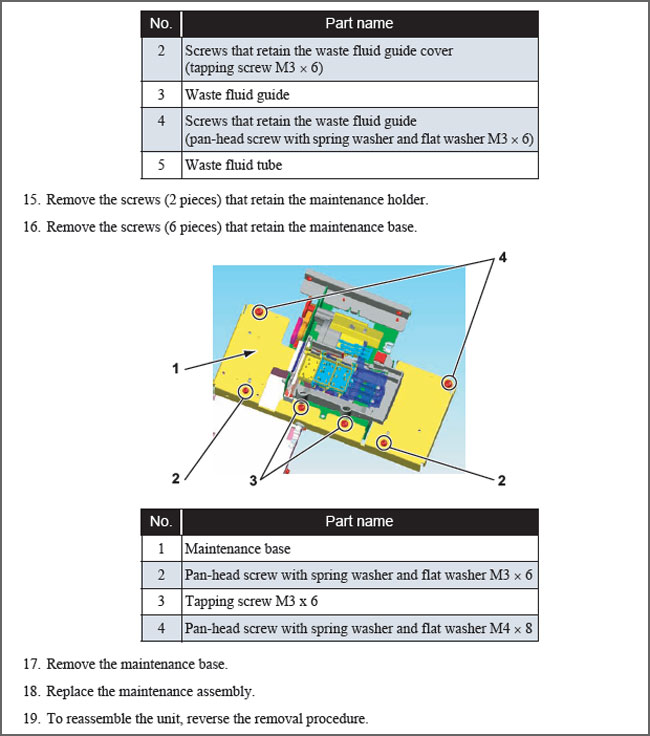 | No. | Part name |
|---|---|
| 2 | Screws that retain the waste fluid guide cover (tapping screw M3 × 6) |
| 3 | Waste fluid guide |
| 4 | Screws that retain the waste fluid guide (pan-head screw with spring washer and flat washer M3 × 6) |
| 5 | Waste fluid tube |

15. Remove the screws (2 pieces) that retain the maintenance holder.

16. Remove the screws (6 pieces) that retain the maintenance base.

4
1
2
3
2

| No. | Part name |
|---|---|
| 1 | Maintenance base |
| 2 | Pan-head screw with spring washer and flat washer M3 × 6 |
| 3 | Tapping screw M3 x 6 |
| 4 | Pan-head screw with spring washer and flat washer M4 × 8 |

17. Remove the maintenance base.

18. Replace the maintenance assembly.

19. To reassemble the unit, reverse the removal procedure.