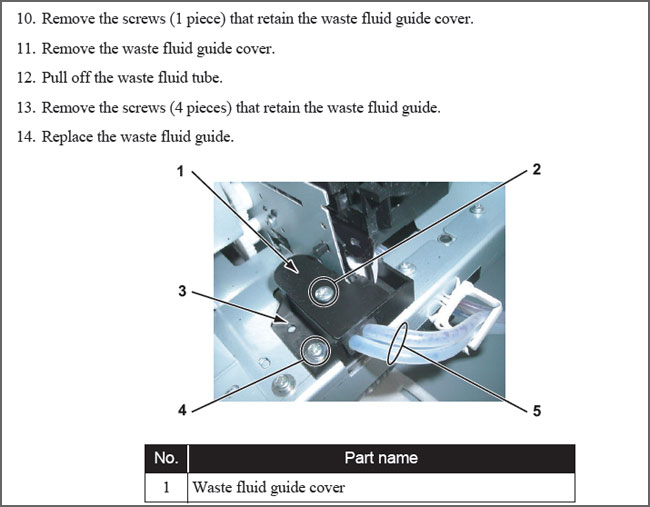 10. Remove the screws (1 piece) that retain the waste fluid guide cover.

11. Remove the waste fluid guide cover.

12. Pull off the waste fluid tube.

13. Remove the screws (4 pieces) that retain the waste fluid guide.

14. Replace the waste fluid guide.

1

2

3

4

5

| No. | Part name |
|---|---|
| 1 | Waste fluid guide cover |