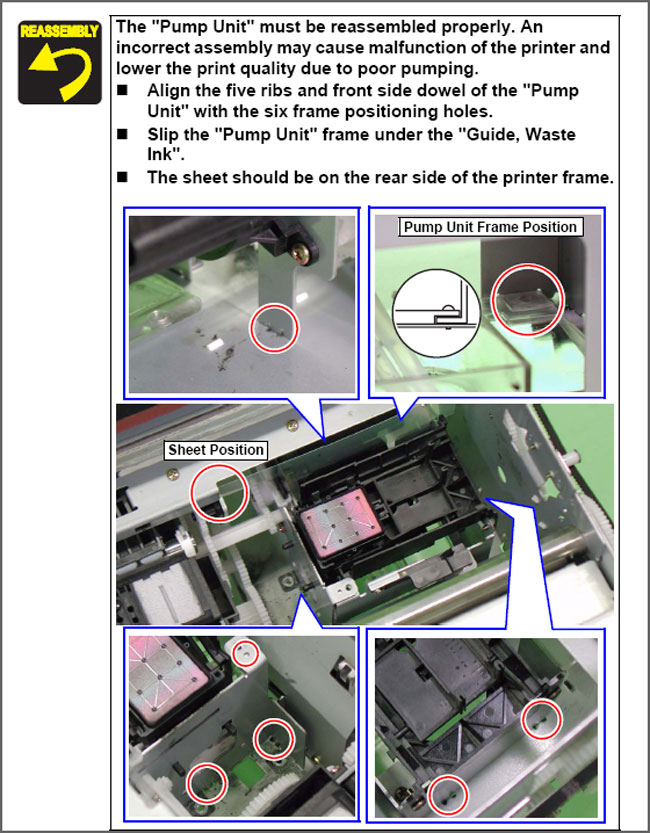 REASSEMBLY

The "Pump Unit" must be reassembled properly. An incorrect assembly may cause malfunction of the printer and lower the print quality due to poor pumping.

■ Align the five ribs and front side dowel of the "Pump Unit" with the six frame positioning holes.

■ Slip the "Pump Unit" frame under the "Guide, Waste Ink".

■ The sheet should be on the rear side of the printer frame.

Pump Unit Frame Position

Sheet Position