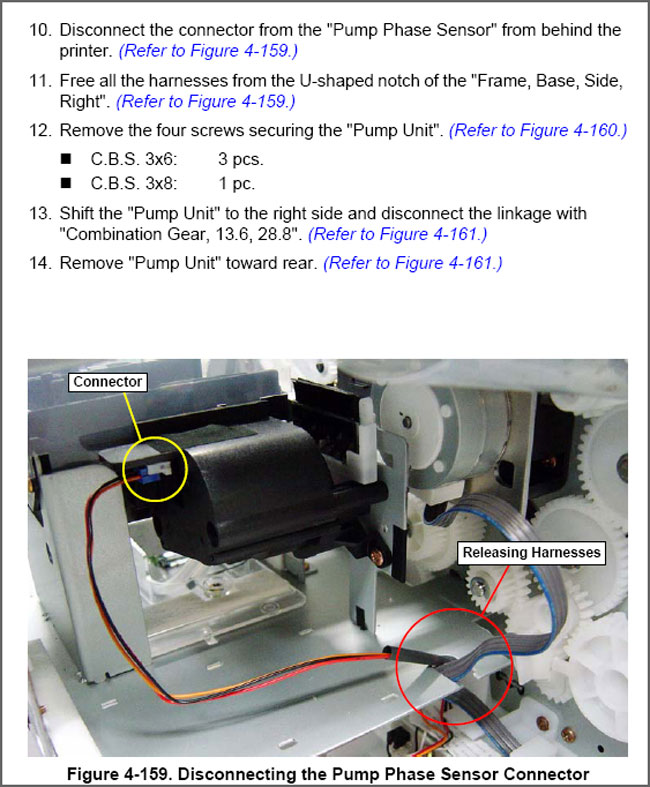 10. Disconnect the connector from the "Pump Phase Sensor" from behind the printer. (Refer to Figure 4-159.)

11. Free all the harnesses from the U-shaped notch of the "Frame, Base, Side, Right". (Refer to Figure 4-159.)

12. Remove the four screws securing the "Pump Unit". (Refer to Figure 4-160.)

■ C.B.S. 3x6: 3 pcs.
■ C.B.S. 3x8: 1 pc.

13. Shift the "Pump Unit" to the right side and disconnect the linkage with "Combination Gear, 13.6, 28.8". (Refer to Figure 4-161.)

14. Remove "Pump Unit" toward rear. (Refer to Figure 4-161.)

Connector

Releasing Harnesses

Figure 4-159. Disconnecting the Pump Phase Sensor Connector