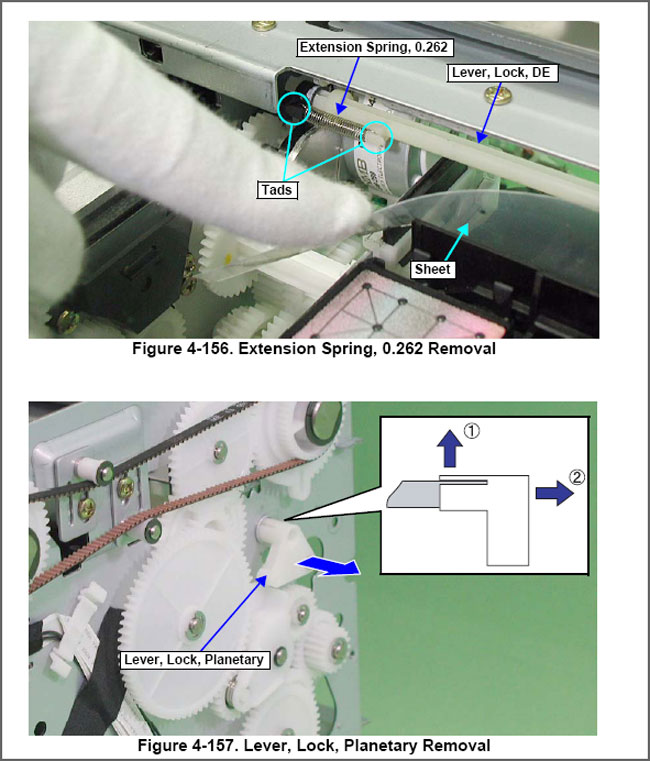 Extension Spring, 0.262

Lever, Lock, DE

Tads

Sheet

Figure 4-156. Extension Spring, 0.262 Removal

①

②

Lever, Lock, Planetary

Figure 4-157. Lever, Lock, Planetary Removal