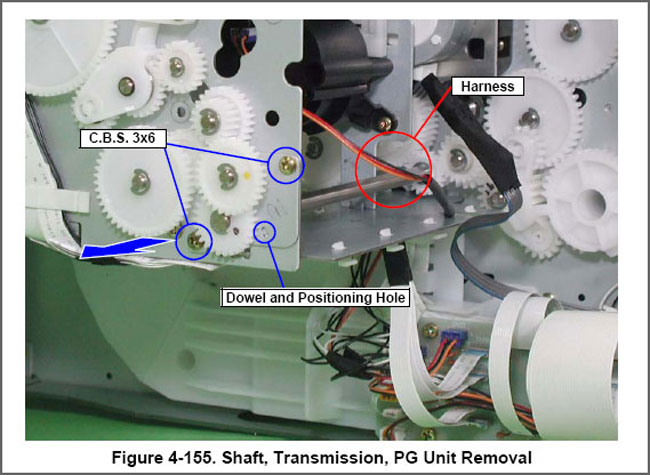 Harness

C.B.S. 3x6

Dowel and Positioning Hole

Figure 4-155. Shaft, Transmission, PG Unit Removal