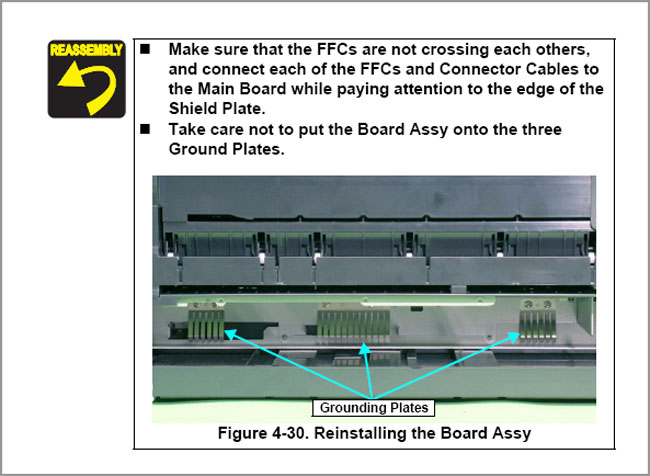 REASSEMBLY

■ Make sure that the FFCs are not crossing each others, and connect each of the FFCs and Connector Cables to the Main Board while paying attention to the edge of the Shield Plate.

■ Take care not to put the Board Assy onto the three Ground Plates.

Grounding Plates

Figure 4-30. Reinstalling the Board Assy