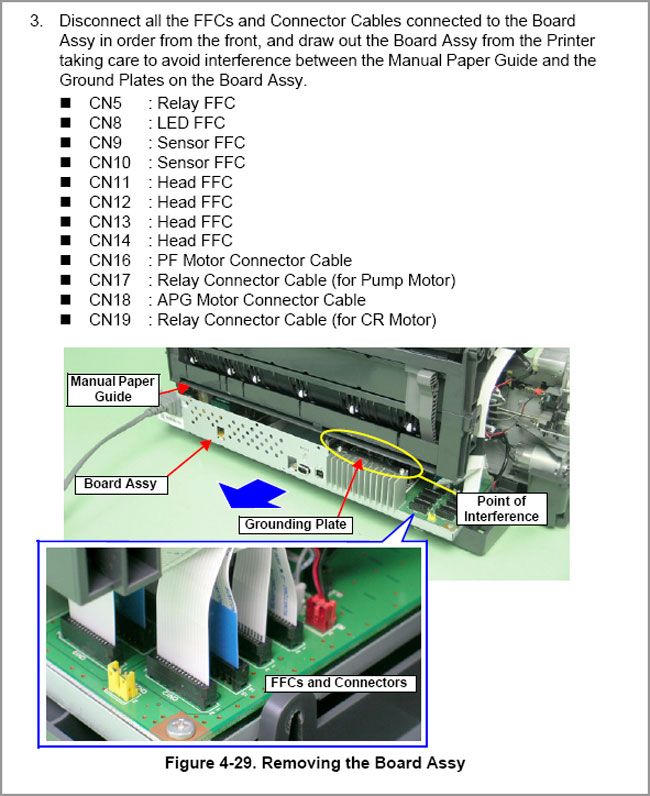 3. Disconnect all the FFCs and Connector Cables connected to the Board Assy in order from the front, and draw out the Board Assy from the Printer taking care to avoid interference between the Manual Paper Guide and the Ground Plates on the Board Assy.

■ CN5 : Relay FFC
■ CN8 : LED FFC
■ CN9 : Sensor FFC
■ CN10 : Sensor FFC
■ CN11 : Head FFC
■ CN12 : Head FFC
■ CN13 : Head FFC
■ CN14 : Head FFC
■ CN16 : PF Motor Connector Cable
■ CN17 : Relay Connector Cable (for Pump Motor)
■ CN18 : APG Motor Connector Cable
■ CN19 : Relay Connector Cable (for CR Motor)

Manual Paper Guide

Board Assy

Grounding Plate

Point of Interference

FFCs and Connectors

Figure 4-29. Removing the Board Assy