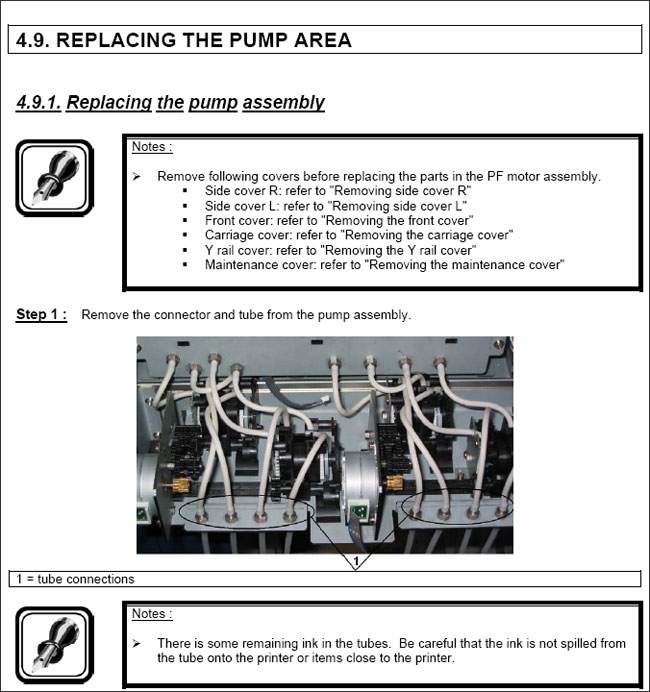 4.9. REPLACING THE PUMP AREA

4.9.1. Replacing the pump assembly

Notes :

➢ Remove following covers before replacing the parts in the PF motor assembly.
▪ Side cover R: refer to "Removing side cover R"
▪ Side cover L: refer to "Removing side cover L"
▪ Front cover: refer to "Removing the front cover"
▪ Carriage cover: refer to "Removing the carriage cover"
▪ Y rail cover: refer to "Removing the Y rail cover"
▪ Maintenance cover: refer to "Removing the maintenance cover"

Step 1 : Remove the connector and tube from the pump assembly.

1

1 = tube connections

Notes :

➢ There is some remaining ink in the tubes. Be careful that the ink is not spilled from the tube onto the printer or items close to the printer.