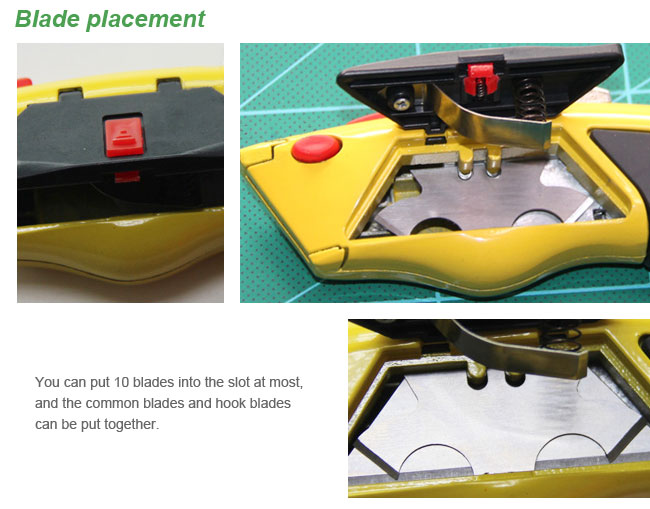 Blade placement

You can put 10 blades into the slot at most, and the common blades and hook blades can be put together.