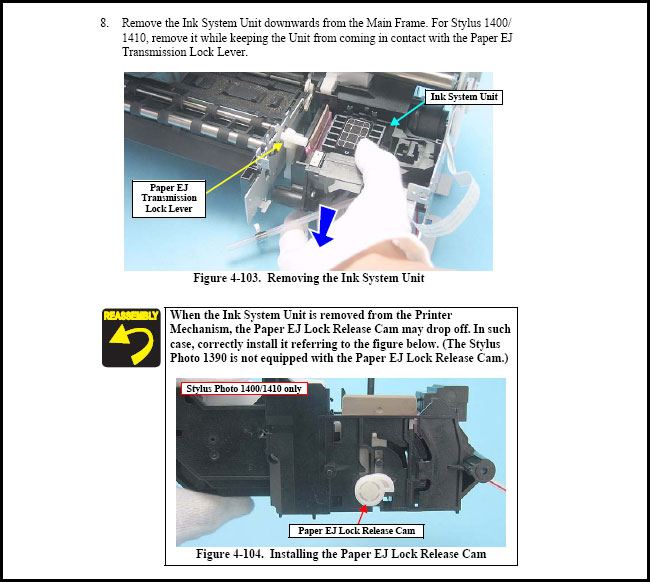 8. Remove the Ink System Unit downwards from the Main Frame. For Stylus 1400/1410, remove it while keeping the Unit from coming in contact with the Paper EJ Transmission Lock Lever.

Ink System Unit

Paper EJ Transmission Lock Lever

Figure 4-103. Removing the Ink System Unit

REASSEMBLY

When the Ink System Unit is removed from the Printer Mechanism, the Paper EJ Lock Release Cam may drop off. In such case, correctly install it referring to the figure below. (The Stylus Photo 1390 is not equipped with the Paper EJ Lock Release Cam.)

Stylus Photo 1400/1410 only

Paper EJ Lock Release Cam

Figure 4-104. Installing the Paper EJ Lock Release Cam