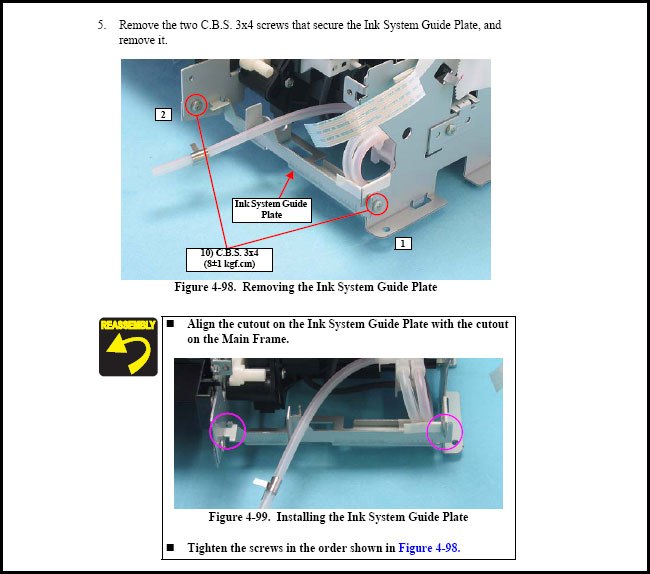 5. Remove the two C.B.S. 3x4 screws that secure the Ink System Guide Plate, and remove it.

2

Ink System Guide Plate

1

10) C.B.S. 3x4 (8±1 kgf.cm)

Figure 4-98. Removing the Ink System Guide Plate

REASSEMBLY

■ Align the cutout on the Ink System Guide Plate with the cutout on the Main Frame.

Figure 4-99. Installing the Ink System Guide Plate

■ Tighten the screws in the order shown in Figure 4-98.