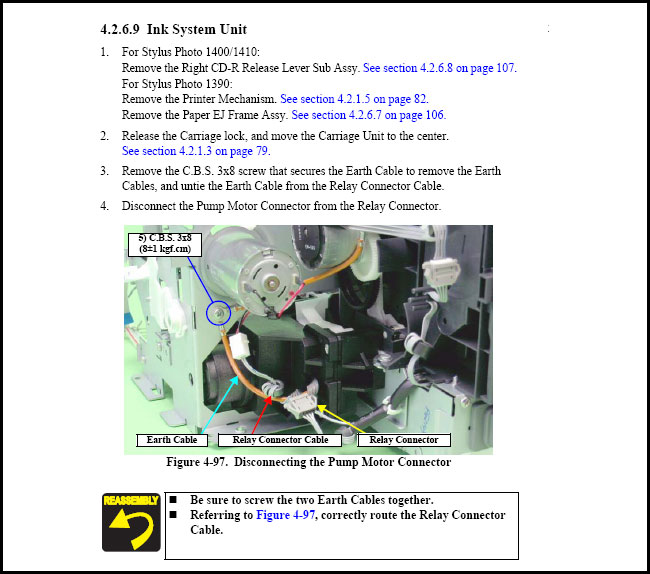 4.2.6.9 Ink System Unit

1. For Stylus Photo 1400/1410:
Remove the Right CD-R Release Lever Sub Assy. See section 4.2.6.8 on page 107.
For Stylus Photo 1390:
Remove the Printer Mechanism. See section 4.2.1.5 on page 82.
Remove the Paper EJ Frame Assy. See section 4.2.6.7 on page 106.

2. Release the Carriage lock, and move the Carriage Unit to the center.
See section 4.2.1.3 on page 79.

3. Remove the C.B.S. 3x8 screw that secures the Earth Cable to remove the Earth Cables, and untie the Earth Cable from the Relay Connector Cable.

4. Disconnect the Pump Motor Connector from the Relay Connector.

5) C.B.S. 3x8
(8±1 kgf.cm)

Earth Cable

Relay Connector Cable

Relay Connector

Figure 4-97. Disconnecting the Pump Motor Connector

REASSEMBLY

■ Be sure to screw the two Earth Cables together.
■ Referring to Figure 4-97, correctly route the Relay Connector Cable.