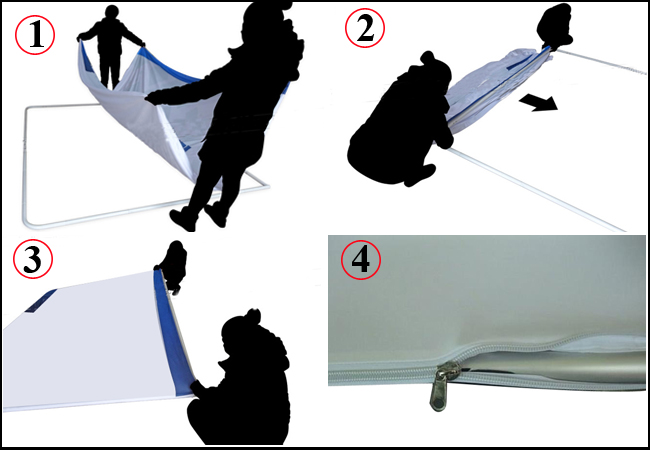 1

2

3

4